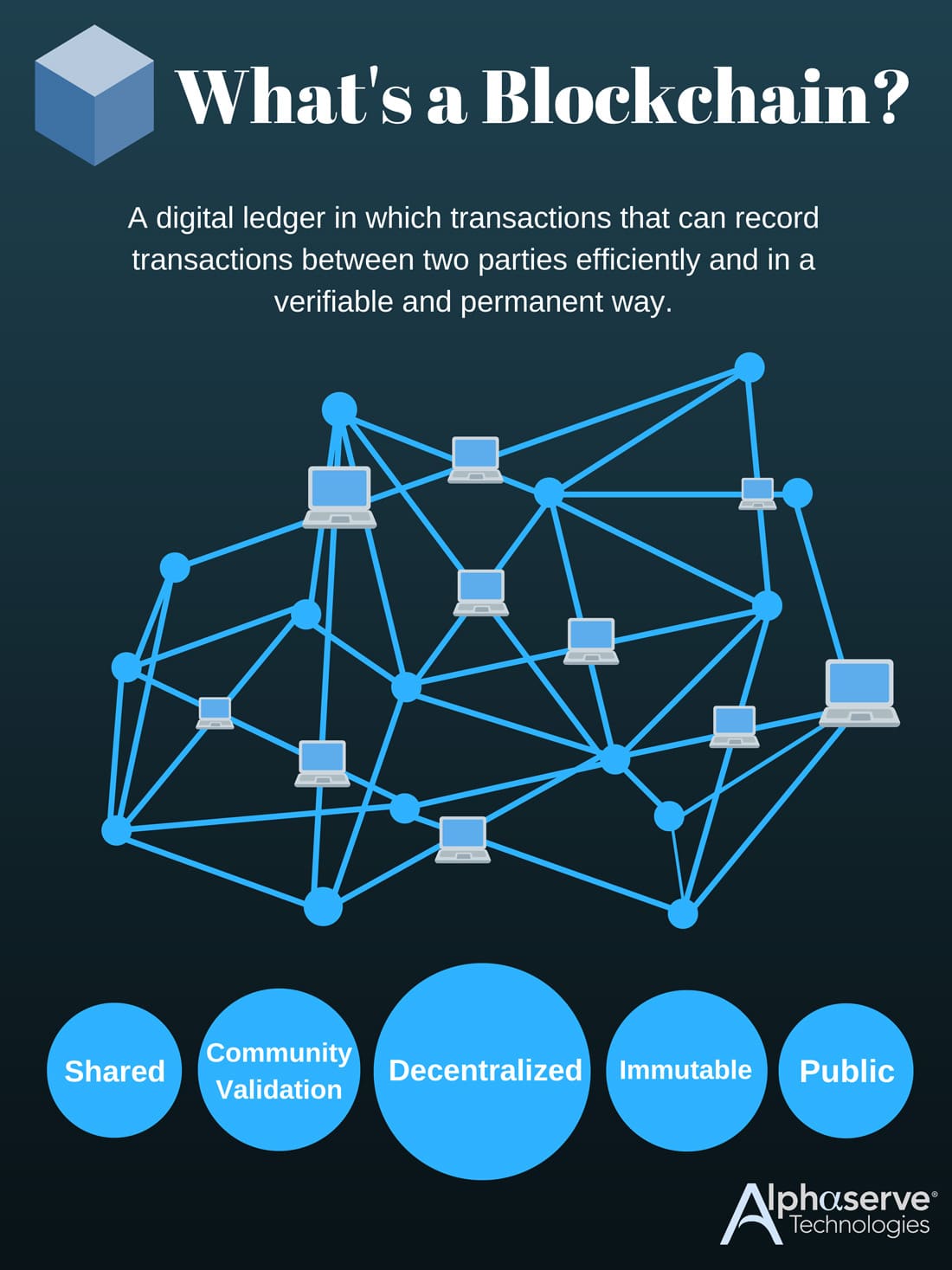 What's a Blockchain?

A digital ledger in which transactions that can record transactions between two parties efficiently and in a verifiable and permanent way.

Shared

Community Validation

Decentralized

Immutable

Public

Alphaserve® Technologies