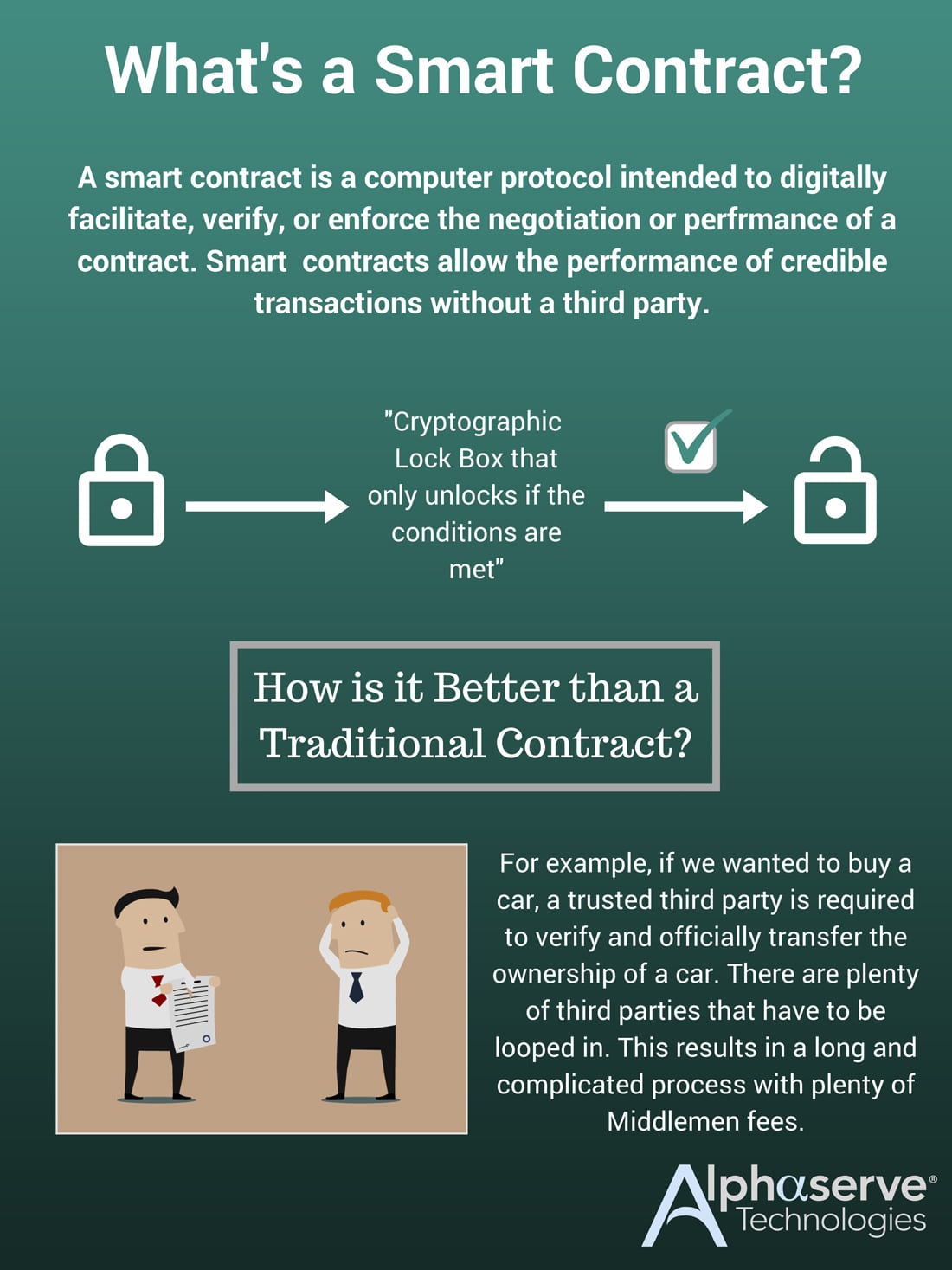 What's a Smart Contract?

A smart contract is a computer protocol intended to digitally facilitate, verify, or enforce the negotiation or perfrmance of a contract. Smart contracts allow the performance of credible transactions without a third party.

"Cryptographic Lock Box that only unlocks if the conditions are met"

How is it Better than a Traditional Contract?

For example, if we wanted to buy a car, a trusted third party is required to verify and officially transfer the ownership of a car. There are plenty of third parties that have to be looped in. This results in a long and complicated process with plenty of Middlemen fees.

Alphaserve® Technologies